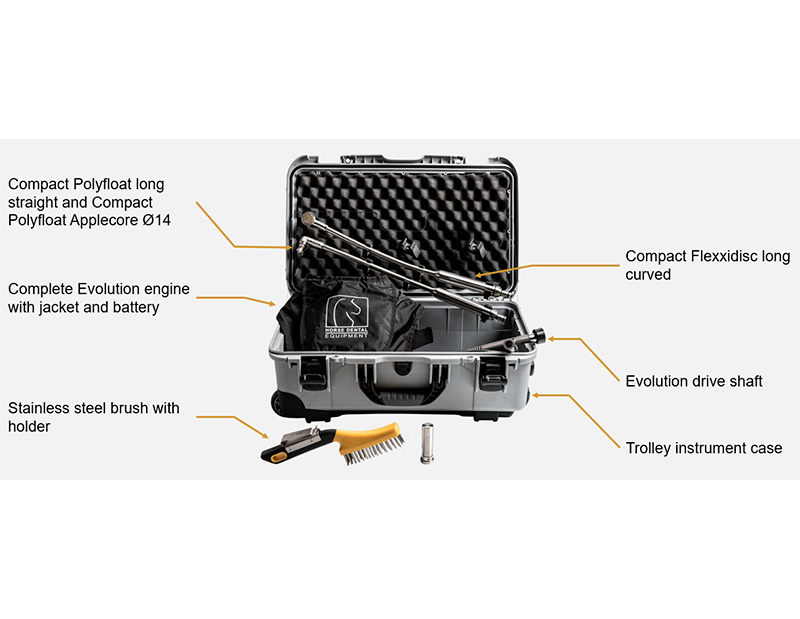 Compact Polyfloat long straight and Compact Polyfloat Applecore Ø14

Complete Evolution engine with jacket and battery

Stainless steel brush with holder

HORSE DENTAL EQUIPMENT

Compact Flexxidisc long curved

Evolution drive shaft

Trolley instrument case